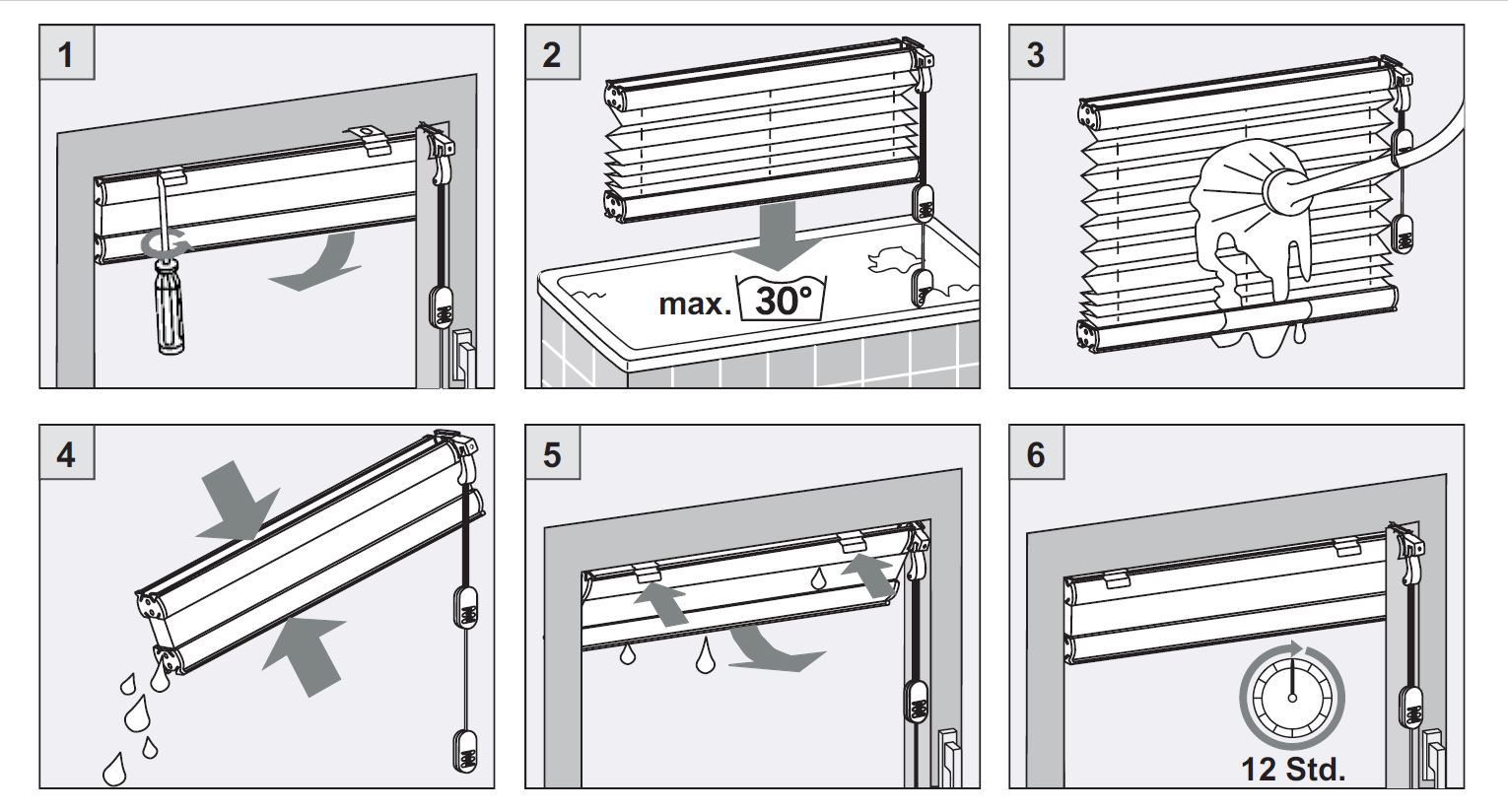 1

2

max. 30°

3

4

5

6

12 Std.